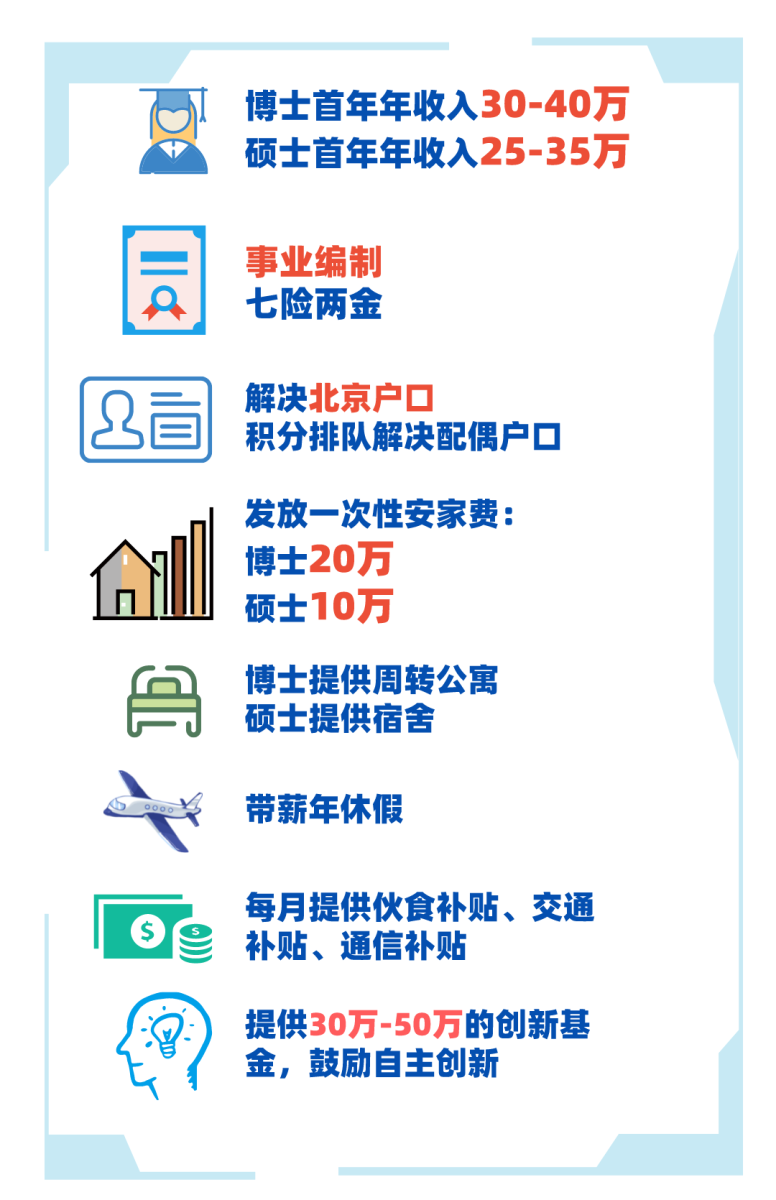 博士首年年收入30-40万
硕士首年年收入25-35万

事业编制
七险两金

解决北京户口
积分排队解决配偶户口

发放一次性安家费：
博士20万
硕士10万

博士提供周转公寓
硕士提供宿舍

带薪年休假

每月提供伙食补贴、交通补贴、通信补贴

提供30万-50万的创新基金，鼓励自主创新